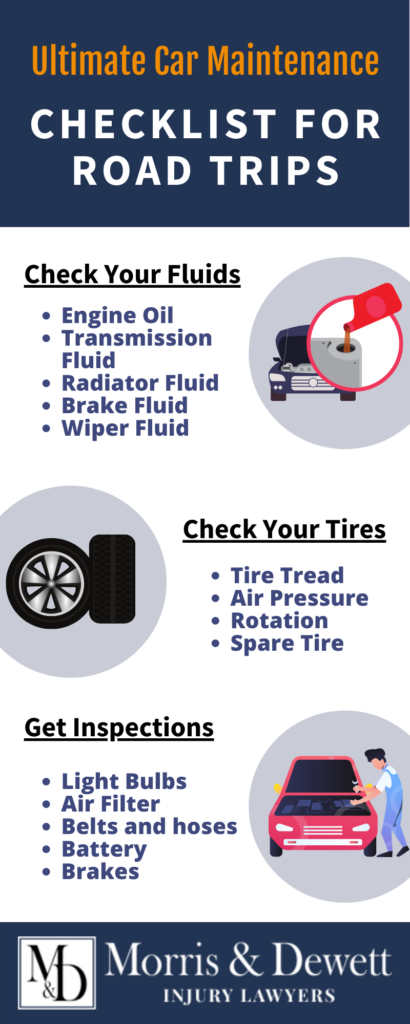 Ultimate Car Maintenance

CHECKLIST FOR ROAD TRIPS

Check Your Fluids

- Engine Oil
- Transmission Fluid
- Radiator Fluid
- Brake Fluid
- Wiper Fluid

Check Your Tires

- Tire Tread
- Air Pressure
- Rotation
- Spare Tire

Get Inspections

- Light Bulbs
- Air Filter
- Belts and hoses
- Battery
- Brakes

M&D Morris & Dewett
INJURY LAWYERS